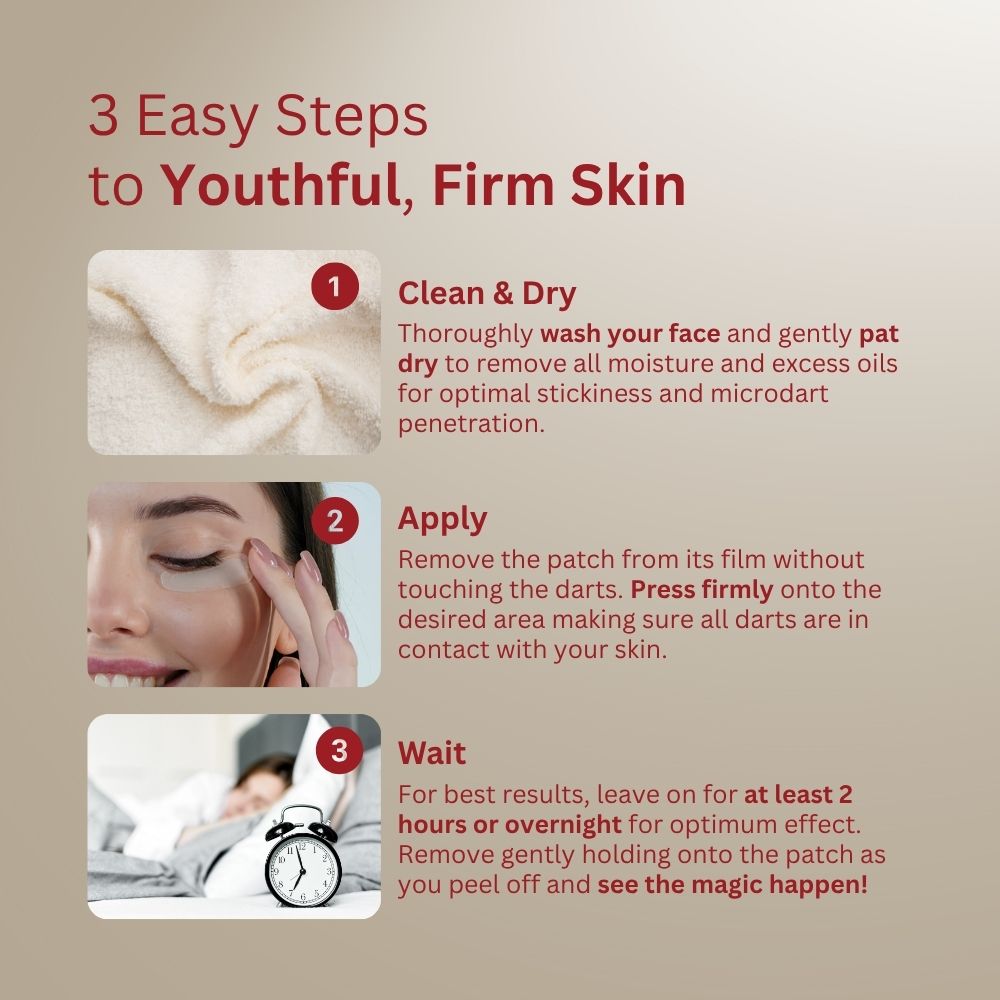 3 Easy Steps
to Youthful, Firm Skin

1

Clean & Dry

Thoroughly wash your face and gently pat dry to remove all moisture and excess oils for optimal stickiness and microdart penetration.

2

Apply

Remove the patch from its film without touching the darts. Press firmly onto the desired area making sure all darts are in contact with your skin.

3

Wait

For best results, leave on for at least 2 hours or overnight for optimum effect. Remove gently holding onto the patch as you peel off and see the magic happen!